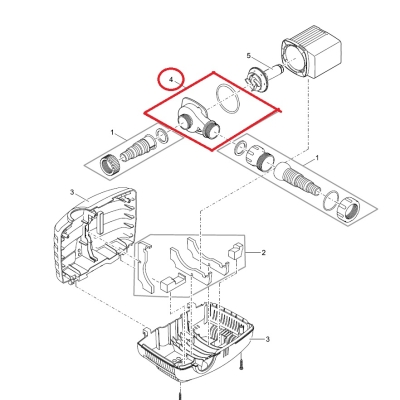 5
4
1
1
3
2
3