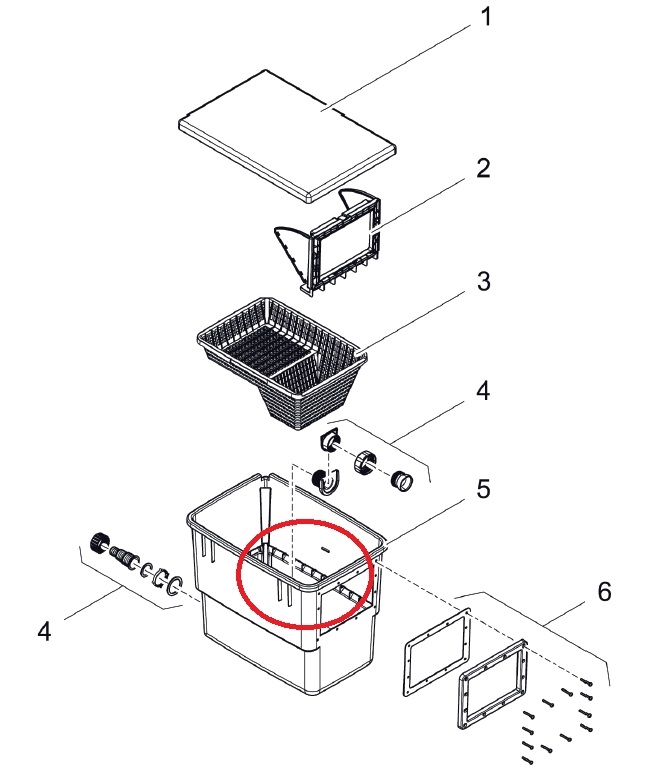 1
2
3
4
5
4
6