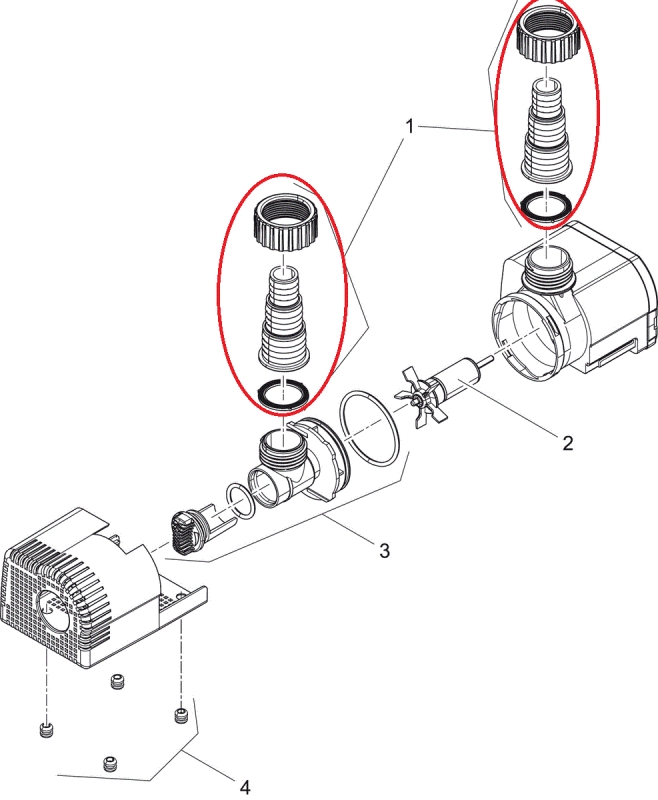 1
2
3
4