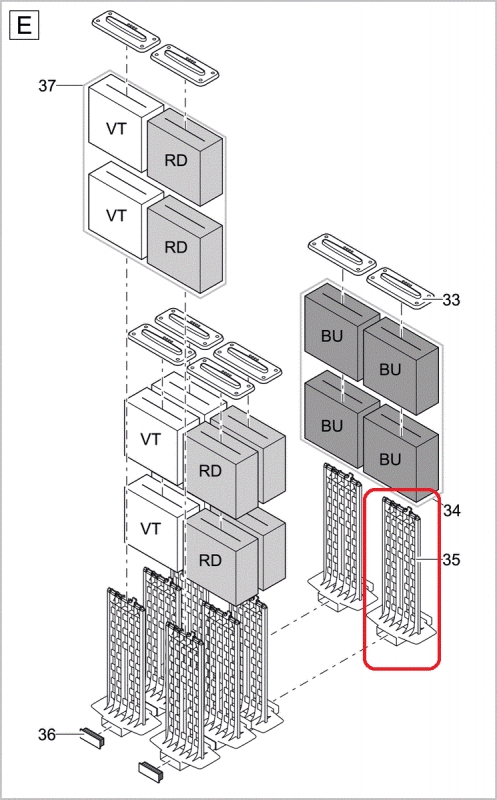 E

37

VT

RD

VT

RD

33

BU

BU

BU

BU

VT

RD

VT

RD

34

35

36