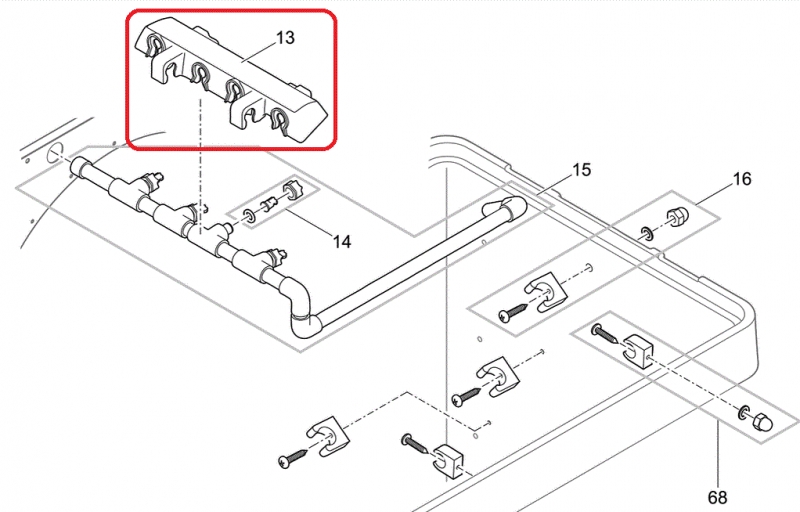 13

15

16

14

68