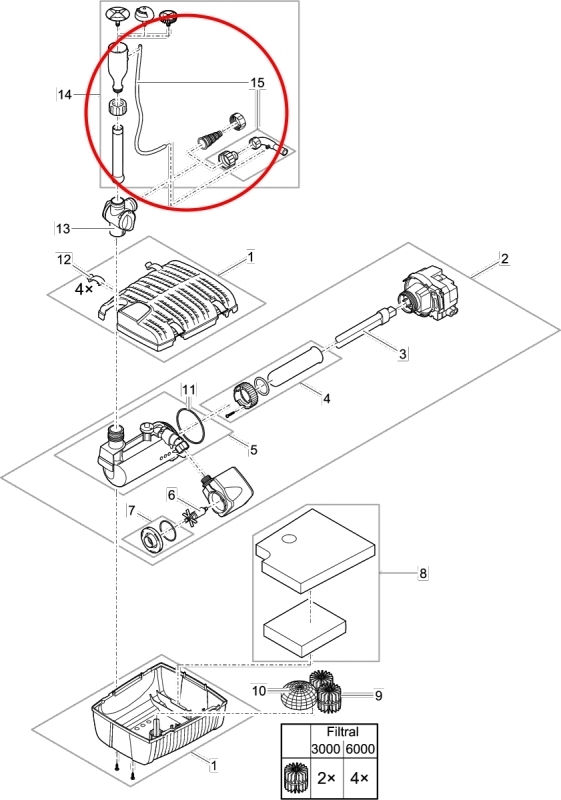 14

15

13

12

4×

1

2

3

4

11

5

6

7

8

10

9

1

| | Filtral | |
|---|---|---|
| | 3000 | 6000 |
| | 2× | 4× |