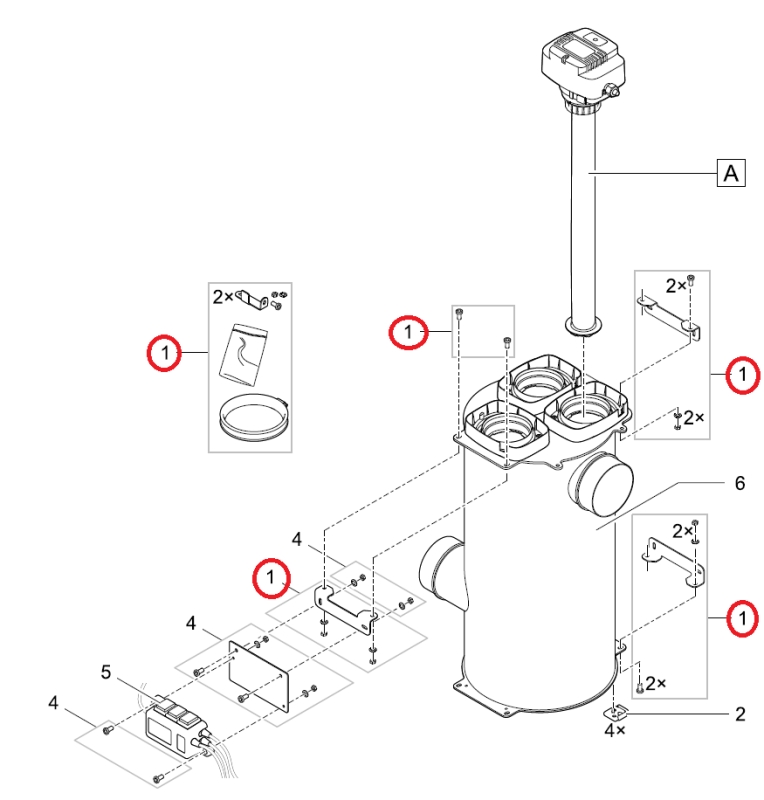 A

2×

1

1

2×

1

2×

6

2×

4

1

1

4

5

2×

4

2

4×