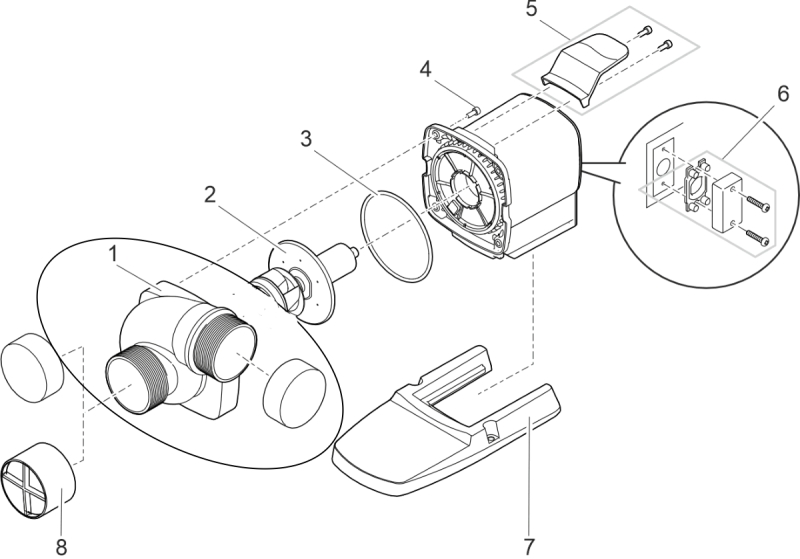 5
4
6
3
2
1
8
7