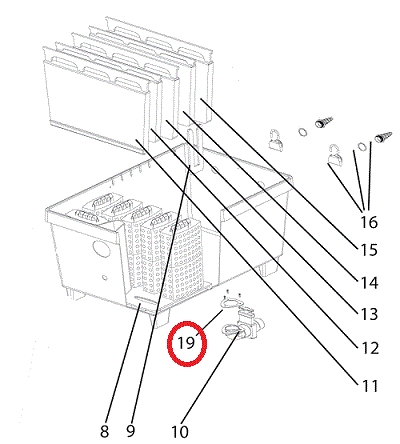 16
15
14
13
12
11
19
8
9
10