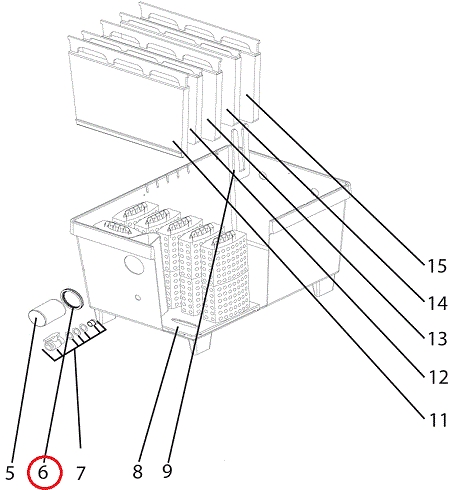 15
14
13
12
11
5 6 7 8 9