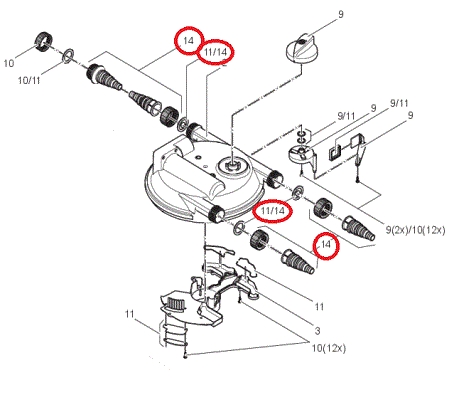 9
14
11/14
10
10/11
9/11
9
9/11
9
11/14
9(2x)/10(12x)
14
11
11
3
10(12x)