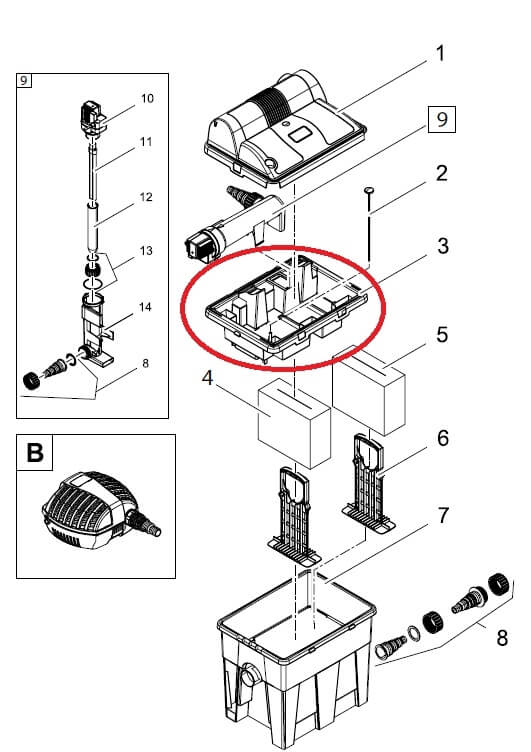 9
10
11
12
13
14
8
B
1
9
2
3
5
4
6
7
8