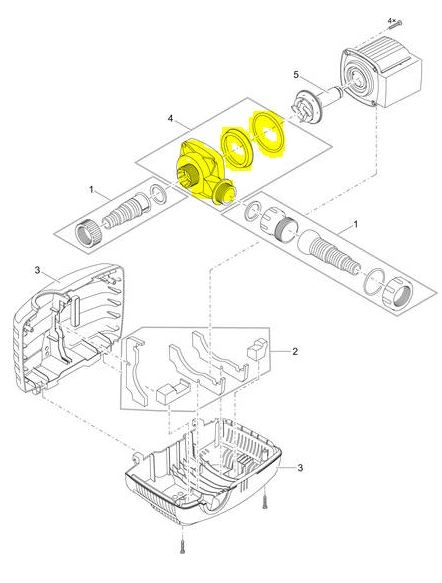 4×
5
4
1
1
3
2
3