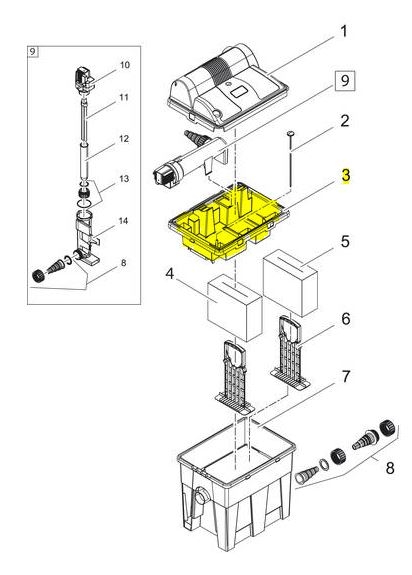 9
10
11
12
13
14
8
1
9
2
3
5
4
6
7
8